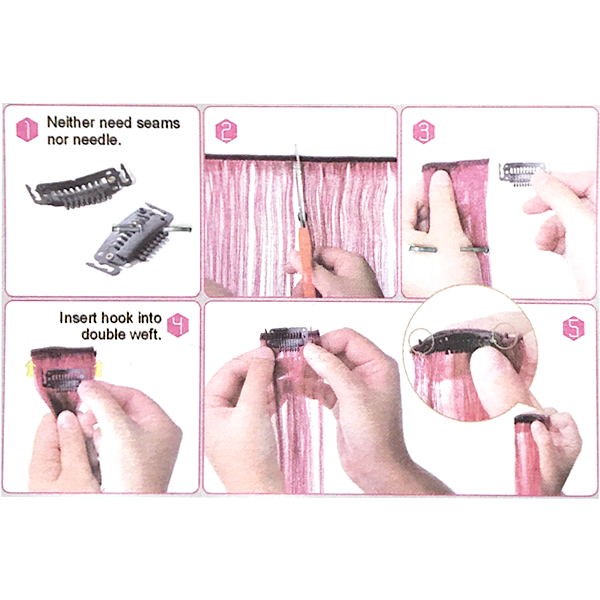 1 Neither need seams nor needle.

2

3

Insert hook into double weft. 4

5