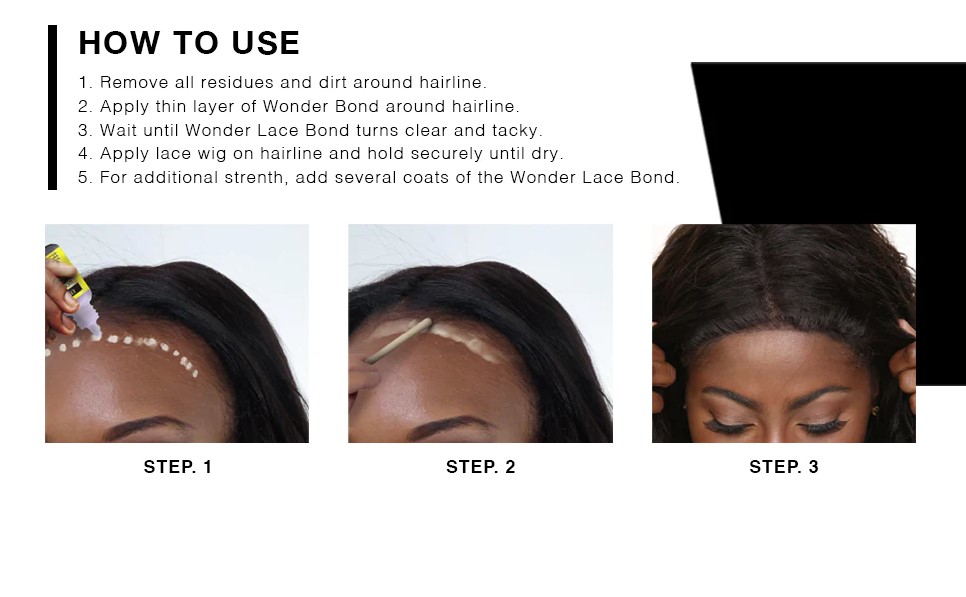 HOW TO USE

1. Remove all residues and dirt around hairline.
2. Apply thin layer of Wonder Bond around hairline.
3. Wait until Wonder Lace Bond turns clear and tacky.
4. Apply lace wig on hairline and hold securely until dry.
5. For additional strenth, add several coats of the Wonder Lace Bond.

STEP. 1

STEP. 2

STEP. 3