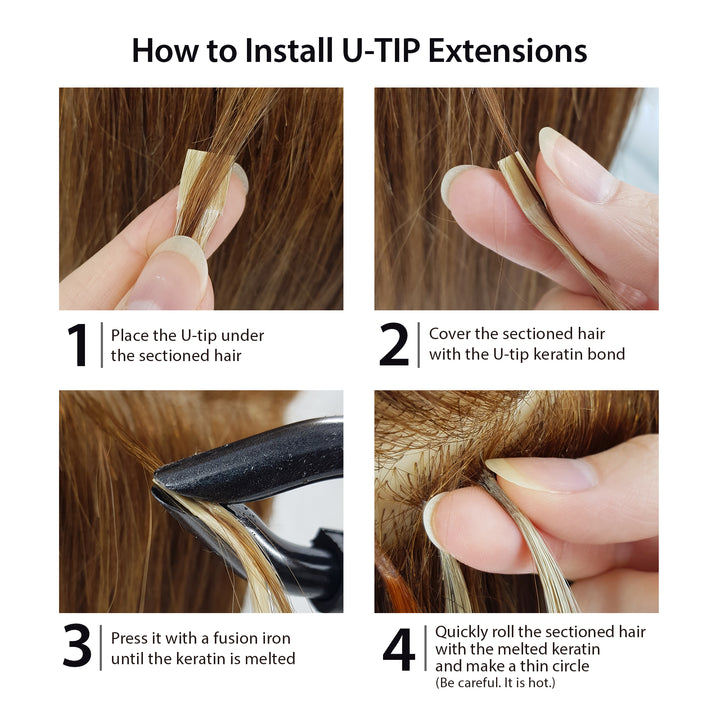 How to Install U-TIP Extensions

1 Place the U-tip under the sectioned hair

2 Cover the sectioned hair with the U-tip keratin bond

3 Press it with a fusion iron until the keratin is melted

4 Quickly roll the sectioned hair with the melted keratin and make a thin circle (Be careful. It is hot.)